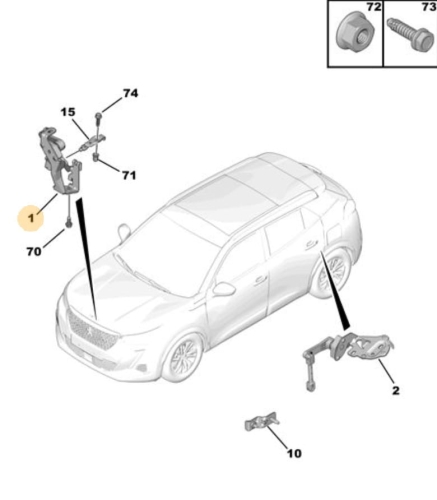 72
73
74
15
71
1
70
2
10