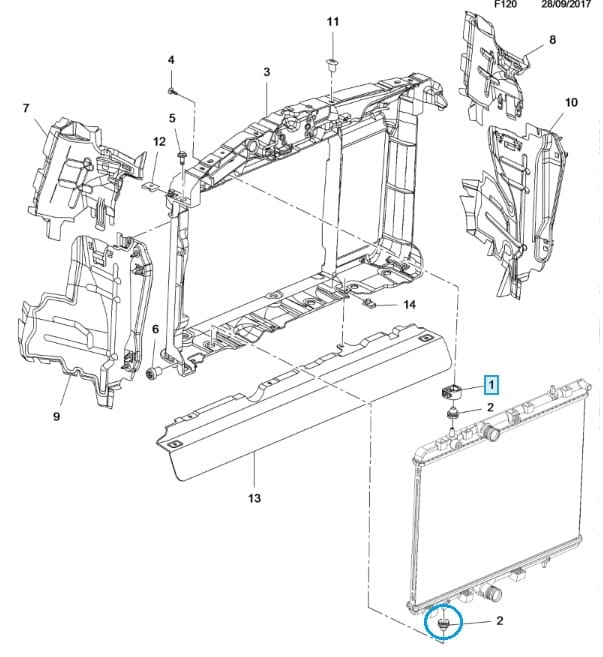 F120 28/09/2017

11
8
4
3
7
5
10
12
14
6
1
2
9
13
2