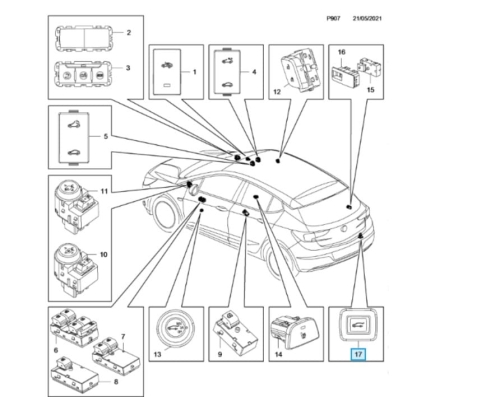 P907 21/05/2021

2
3
1
4
12
16
15
5
11
10
6
7
8
13
9
14
17