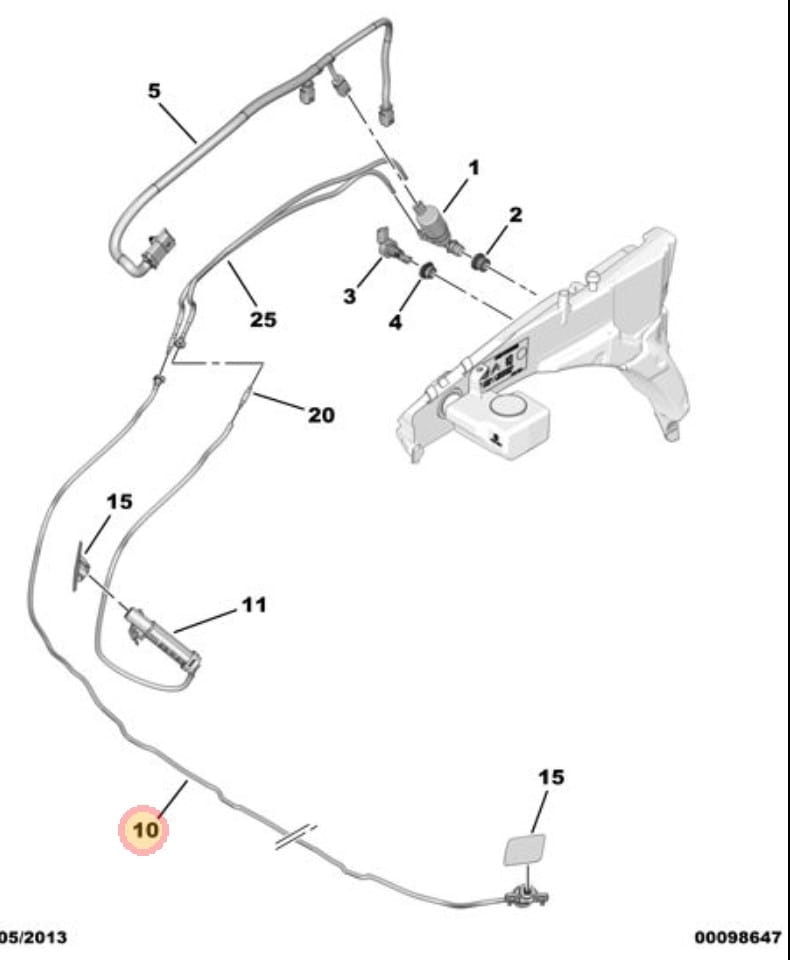 5
1
2
3
4
25
20
15
11
15
10
05/2013
00098647