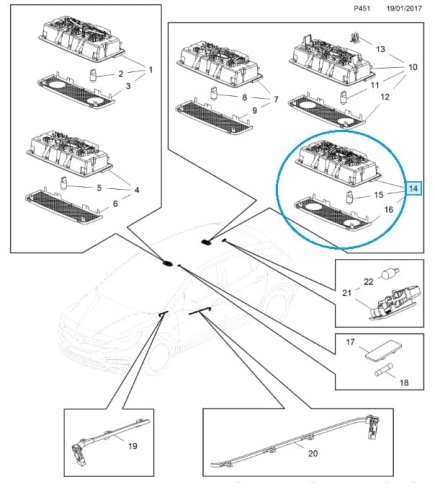 P451 19/01/2017

1
2
3
4
5
6
7
8
9
10
11
12
13
14
15
16
22
21
17
18
19
20