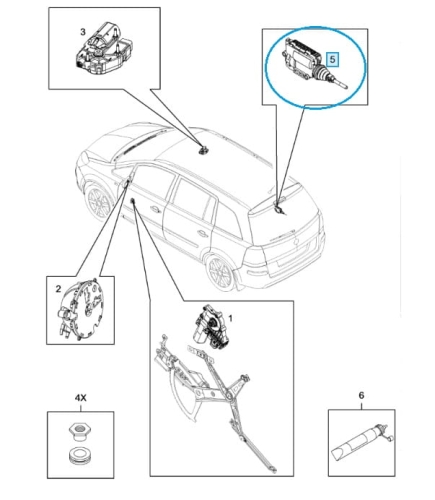 3
5
2
1
4X
6