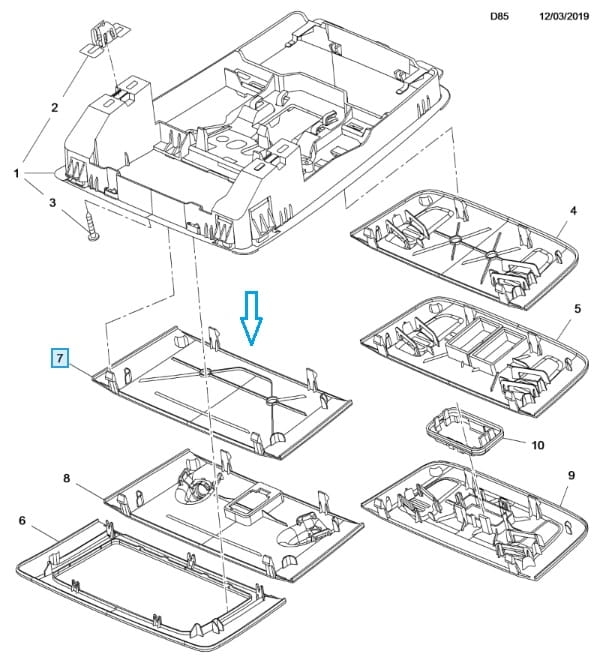 D85 12/03/2019

2

1

3

4

5

7

10

8

9

6