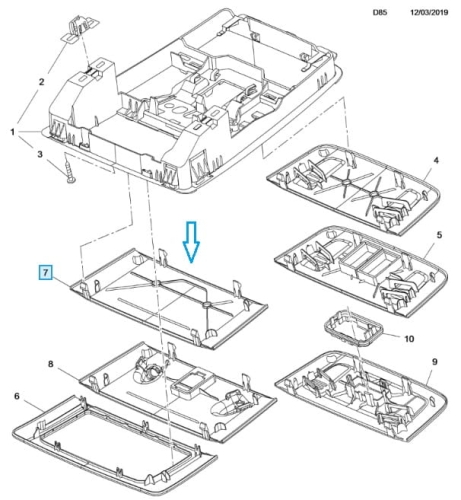 D85 12/03/2019

2

1

3

4

5

7

10

8

9

6