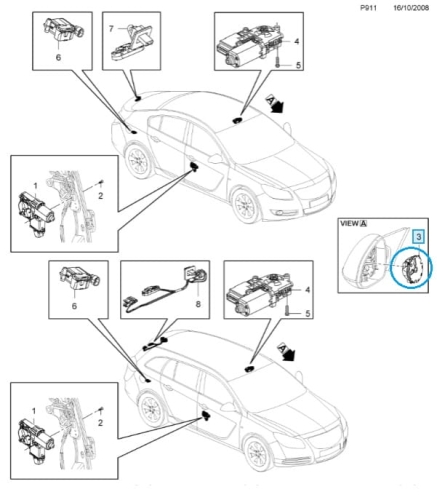 P911 16/10/2008

6

7

4

5

A

1

2

VIEW A

3

6

8

4

5

A

1

2