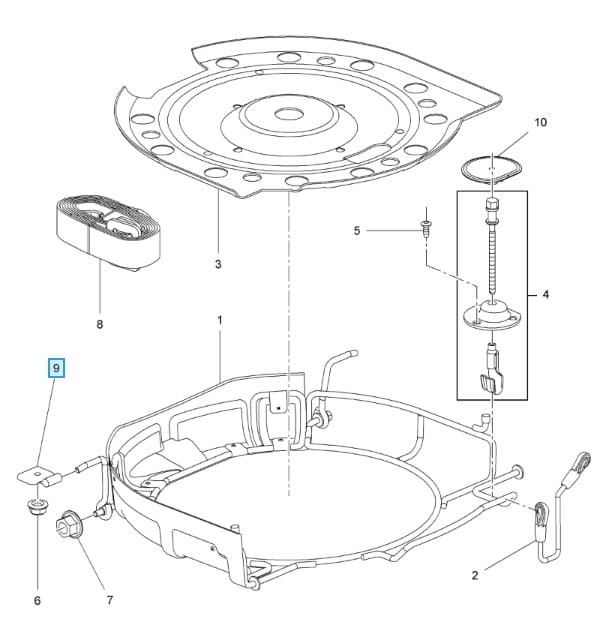 10
5
4
3
8
1
9
6
7
2