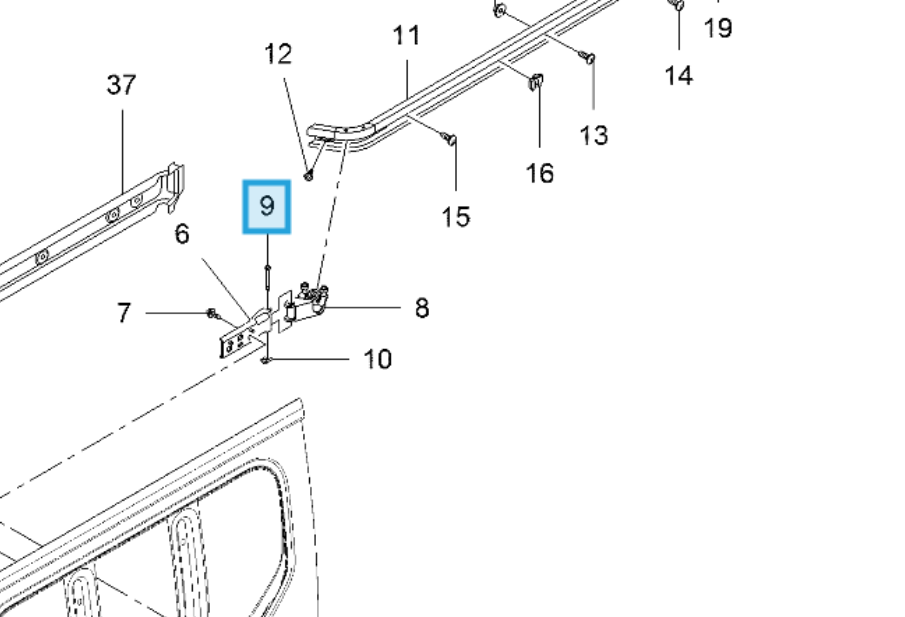 19
11
12
14
37
13
16
9
15
6
7
8
10