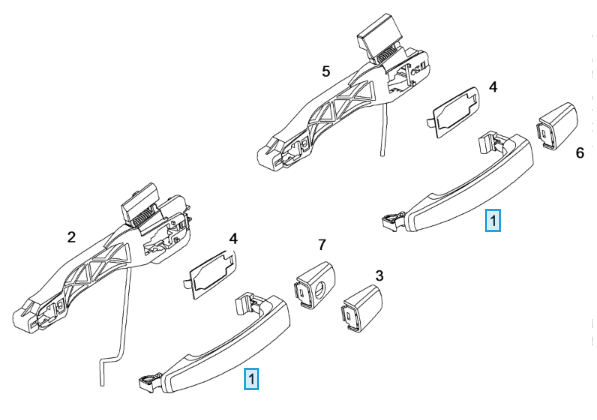 5
4
6
1
2
4
7
3
1