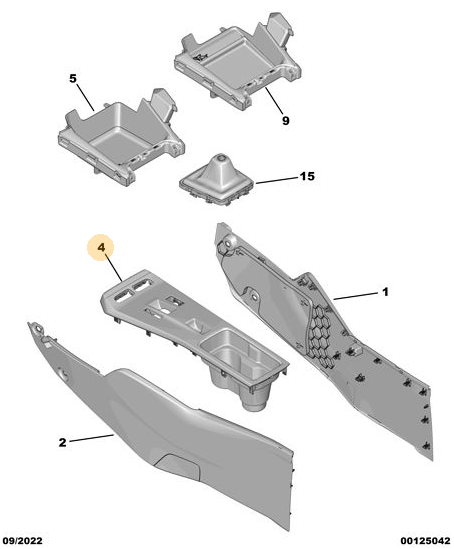 5

9

15

4

1

2

09/2022

00125042