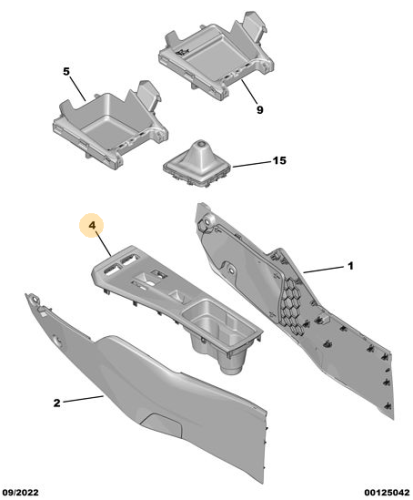 5

9

15

4

1

2

09/2022

00125042