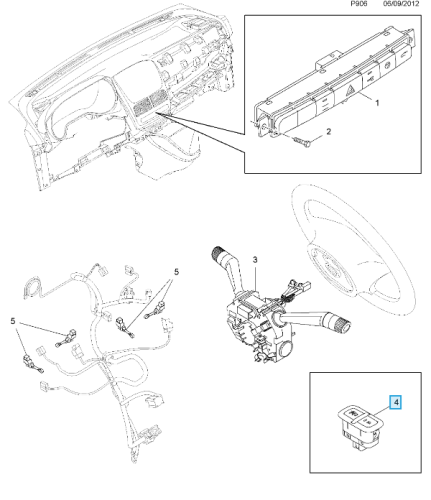 P906 05/09/2012

1
2
3
5
5
4