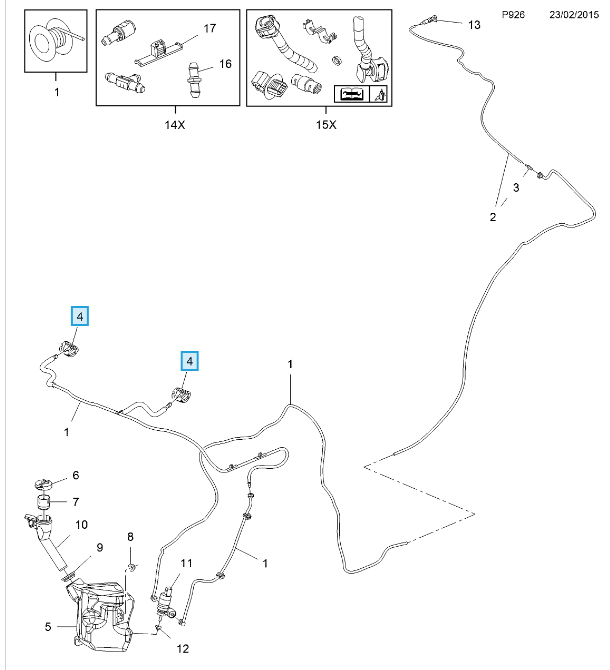 P926 23/02/2015

1

17

16

14X

15X

13

3

2

4

4

1

1

6

7

10

9

8

11

1

5

12