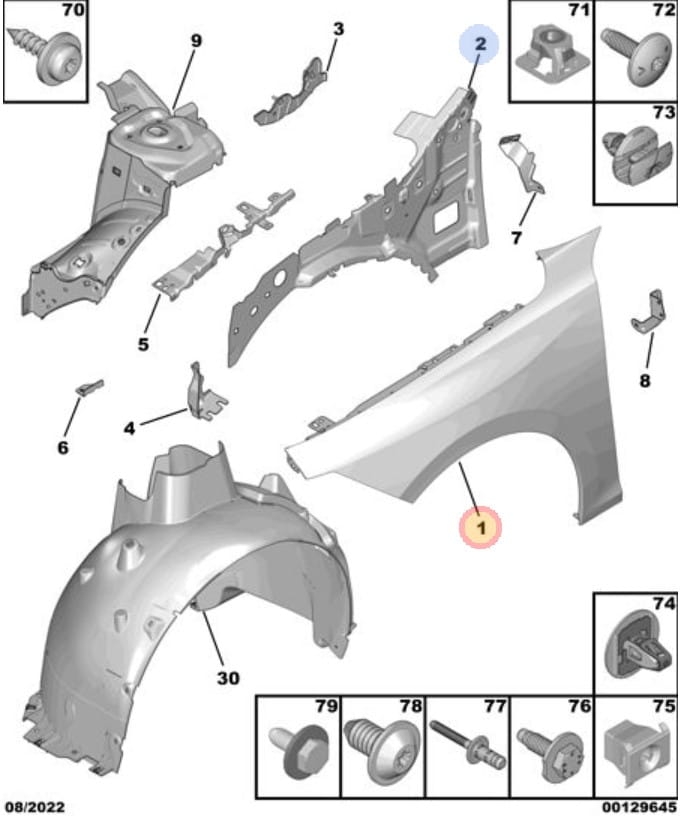 70
9
3
2
71
72
73
7
5
8
6
4
1
30
74
79
78
77
76
75
08/2022
00129645