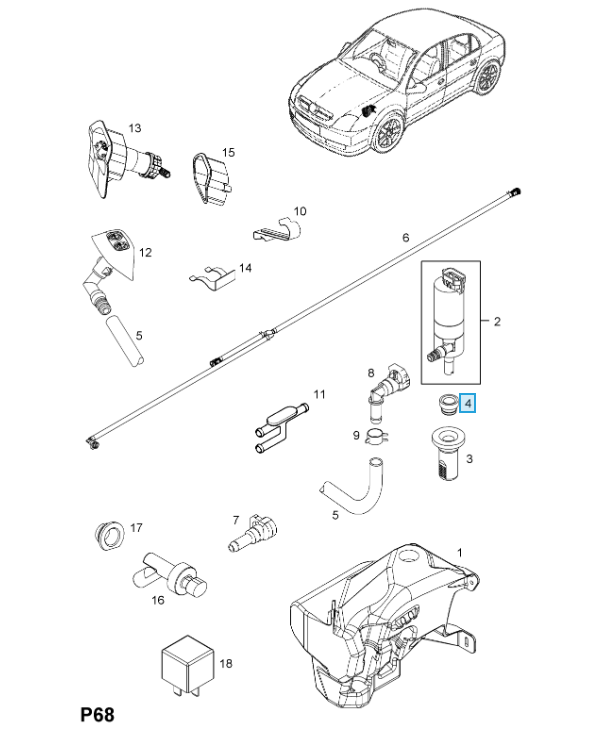 13
15
10
6
12
14
2
5
8
11
4
9
3
5
17
7
1
16
18
P68