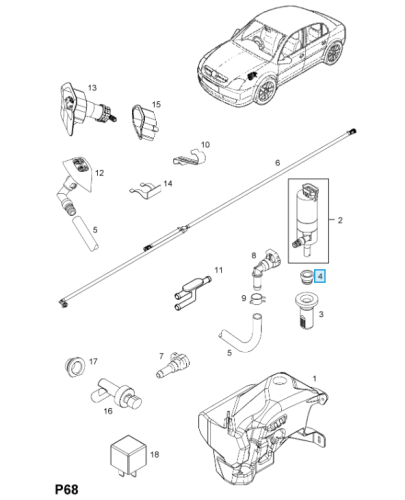 13
15
10
6
12
14
2
5
8
11
4
9
3
5
17
7
1
16
18
P68