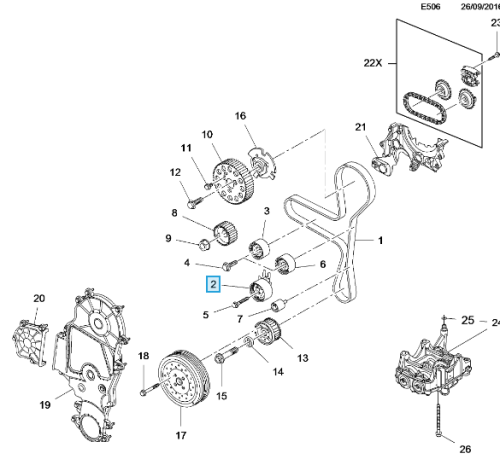 E506 26/09/2016

23
22X
16
21
10
11
12
8
3
9
1
4
6
2
5
7
20
25
24
13
18
14
15
19
17
26