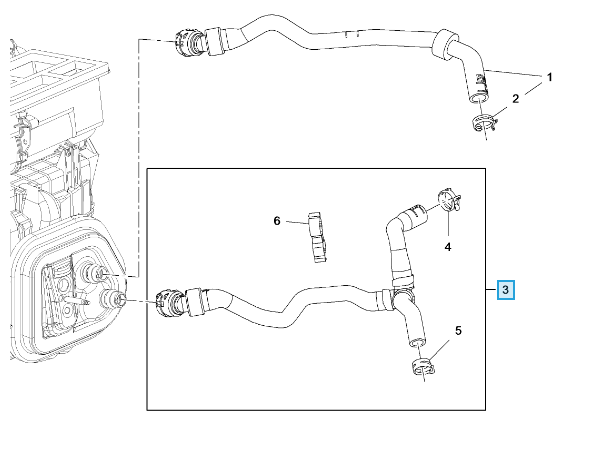 1
2
6
4
3
5