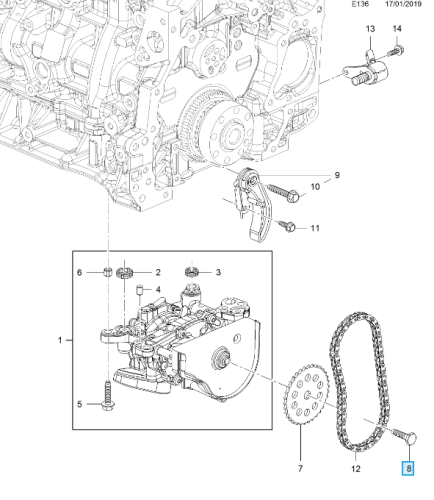 E136 17/01/2019

13
14
9
10
11
6
2
3
4
1
5
7
12
8