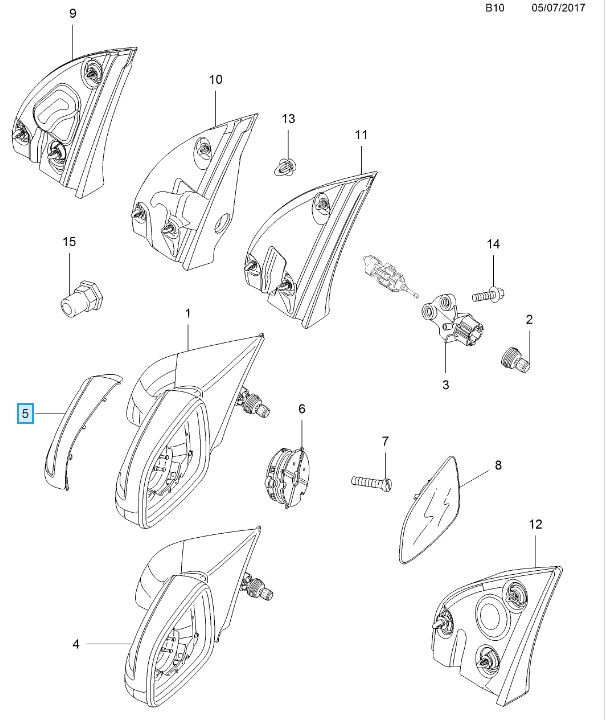 B10 05/07/2017

9

10

13

11

15

14

1

2

3

5

6

7

8

12

4