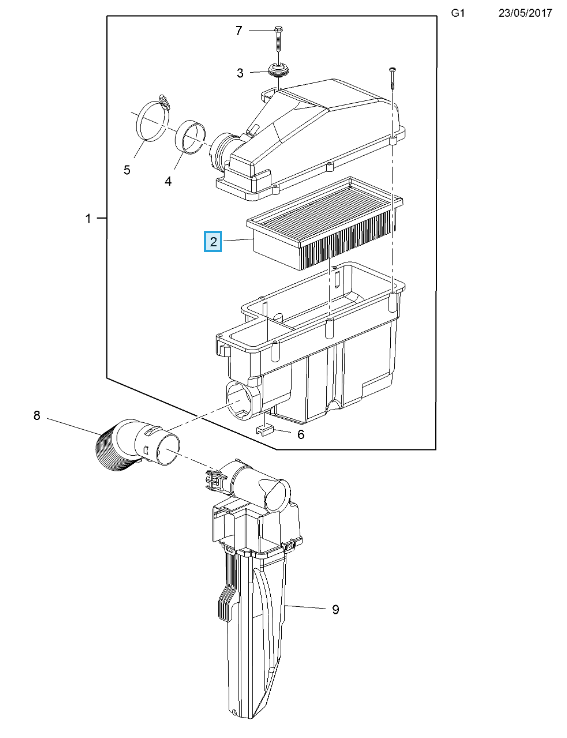 G1 23/05/2017

7

3

5

4

1

2

8

6

9