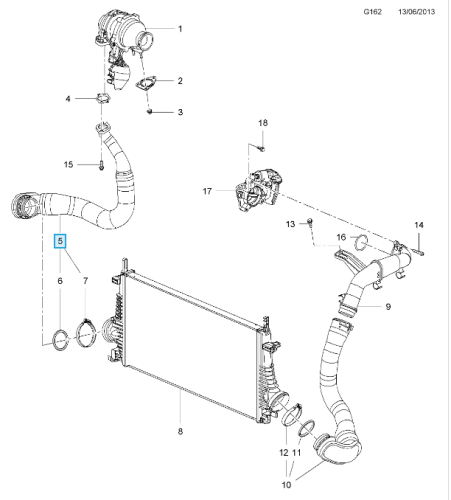 G162 13/06/2013

1
2
3
4
18
15
17
13
14
16
5
6
7
9
8
12
11
10