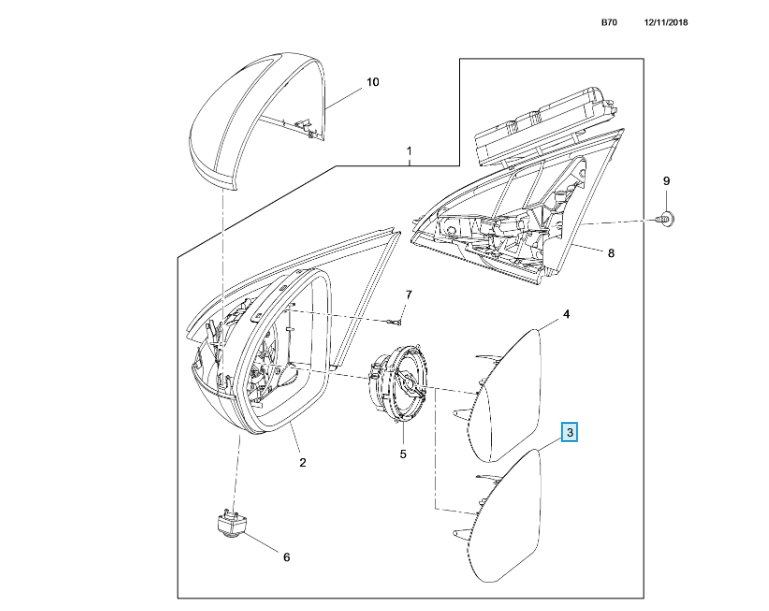 B70 12/11/2018

10
1
9
8
7
4
3
2
5
6