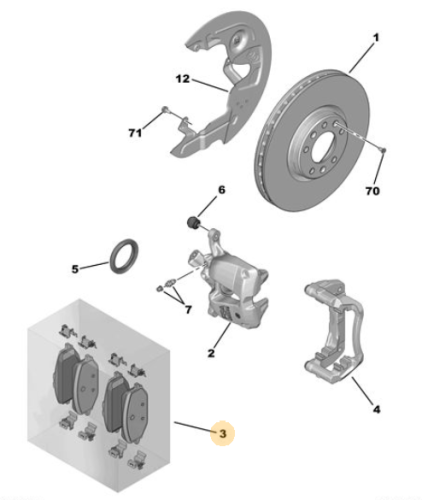 1
12
71
70
6
5
7
2
4
3