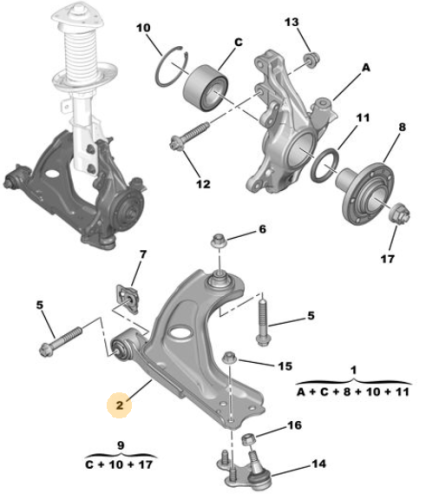 10
C
13
A
11
8
12
17
6
7
5
5
15
1
A + C + 8 + 10 + 11
2
16
9
C + 10 + 17
14