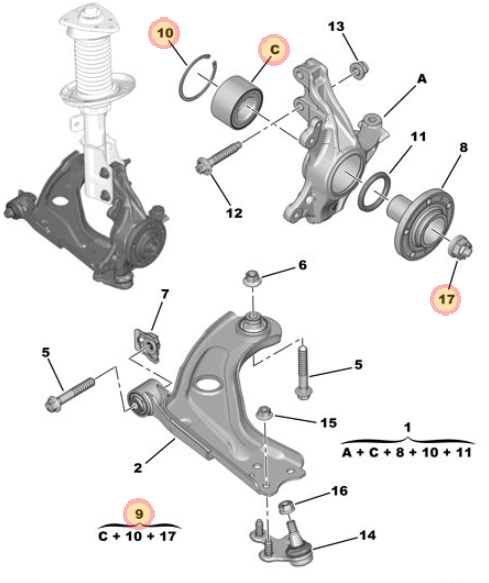 10
C
13
A
11
8
12
17
6
7
5
5
15
1
A + C + 8 + 10 + 11
2
16
9
C + 10 + 17
14