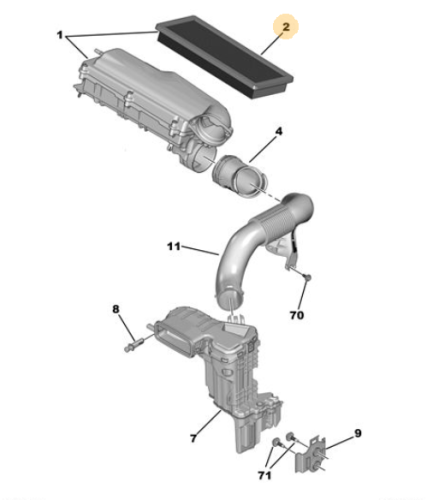 1
2
4
11
70
8
7
9
71