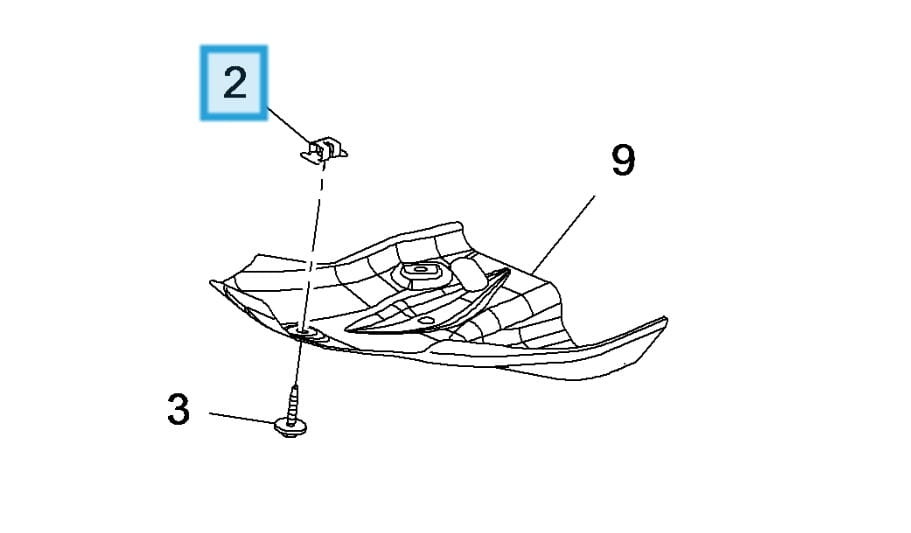 2

9

3