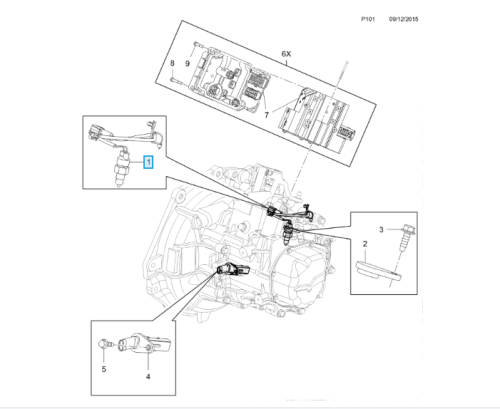 P101 09/12/2015

6X

8
9

7

1

3

2

5
4