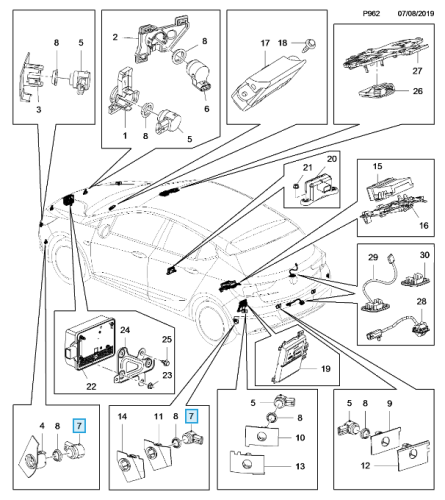 P962 07/08/2019

8
5
3

2
8
6
1
8
5

17
18

27
26

21
20

15
16

29
30
28

24
25
23
22

19

4
8
7

14
11
8
7

5
8
10
13

5
8
9
12