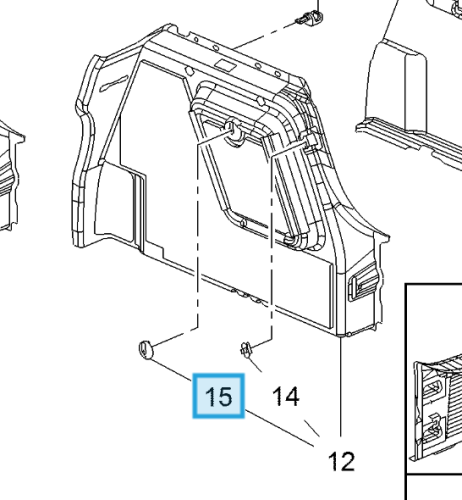 15
14
12