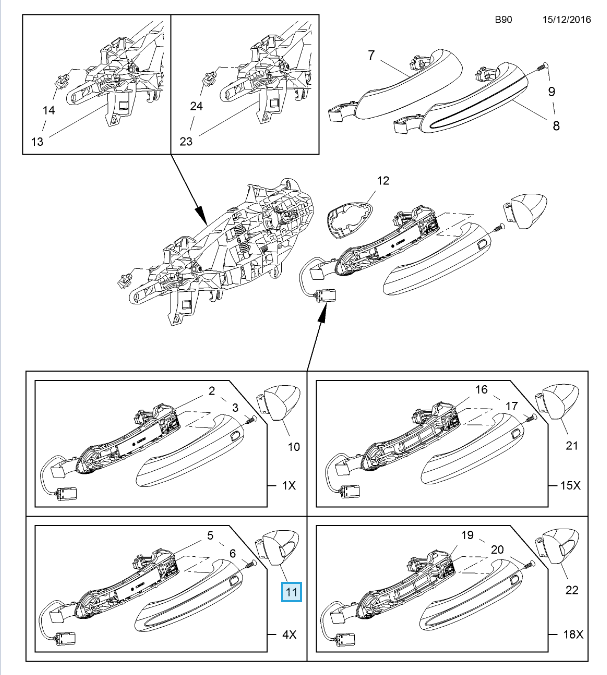 B90 15/12/2016

14
13

24
23

7
9
8

12

2
3
10
1X

16
17
21
15X

5
6
11
4X

19
20
22
18X