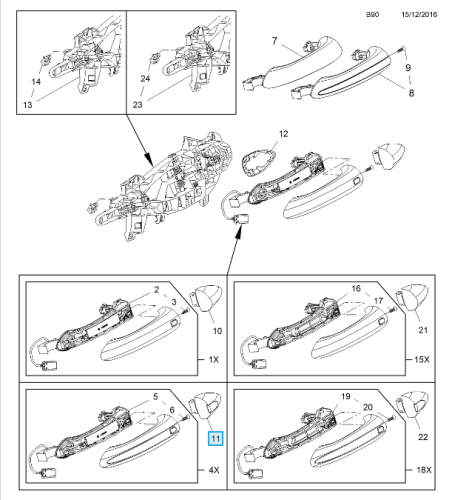 B90 15/12/2016

14
13
24
23
7
9
8
12
2
3
10
1X
16
17
21
15X
5
6
11
4X
19
20
22
18X