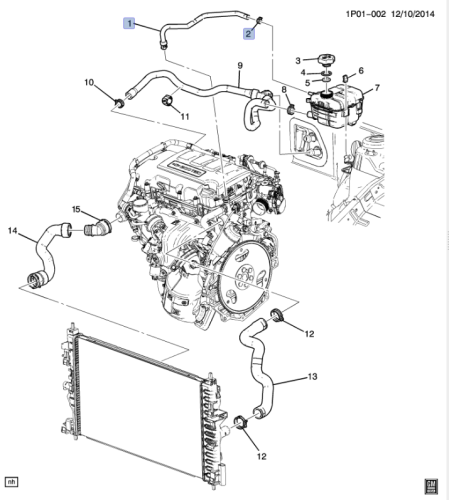 1P01-002 12/10/2014

1
2
3
4
5
6
7
8
9
10
11
15
14
12
13
12
nh
GM