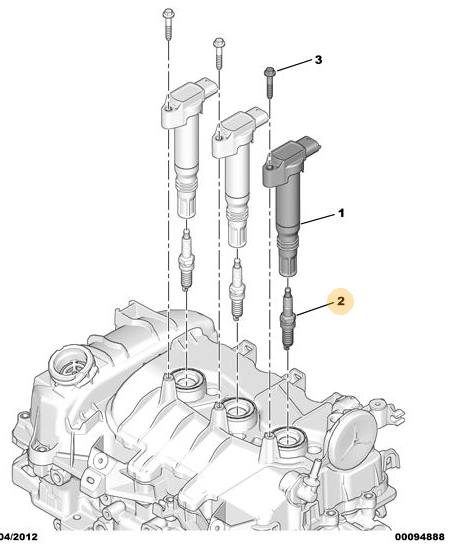 3

1

2

04/2012

00094888