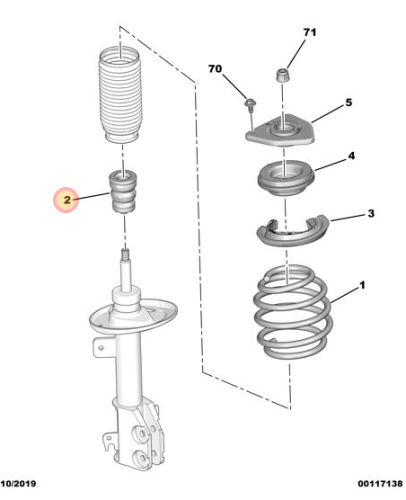 71
70
5
4
2
3
1
10/2019
00117138