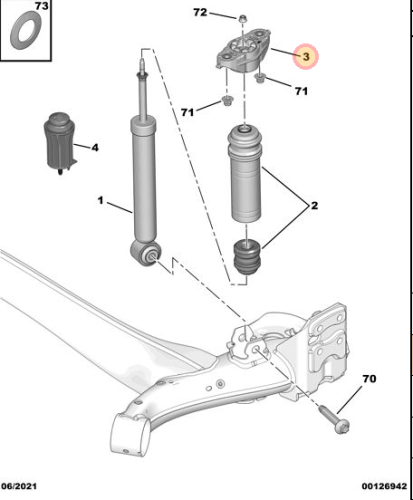 73

72

3

71

71

4

1

2

70

06/2021

00126942