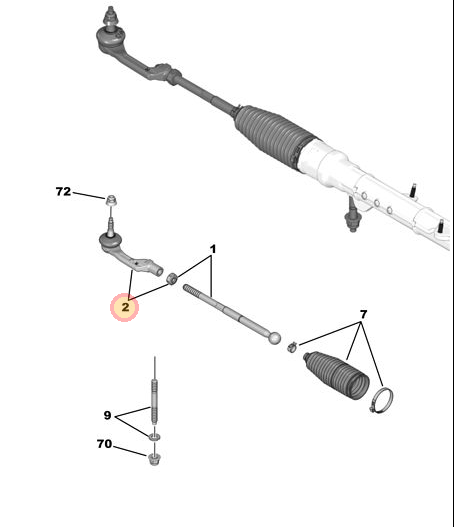 72
1
2
7
9
70