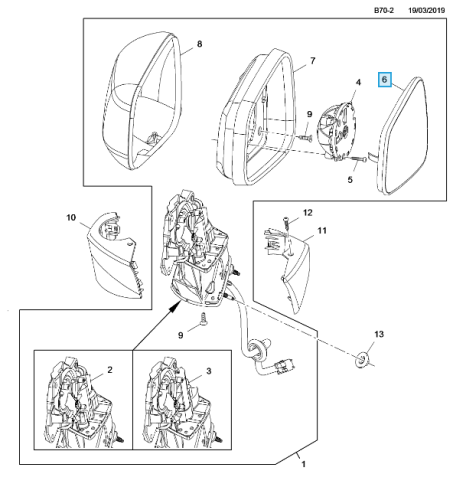 B70-2 19/03/2019

8
7
6
4
9
5
10
12
11
9
13
2
3
1