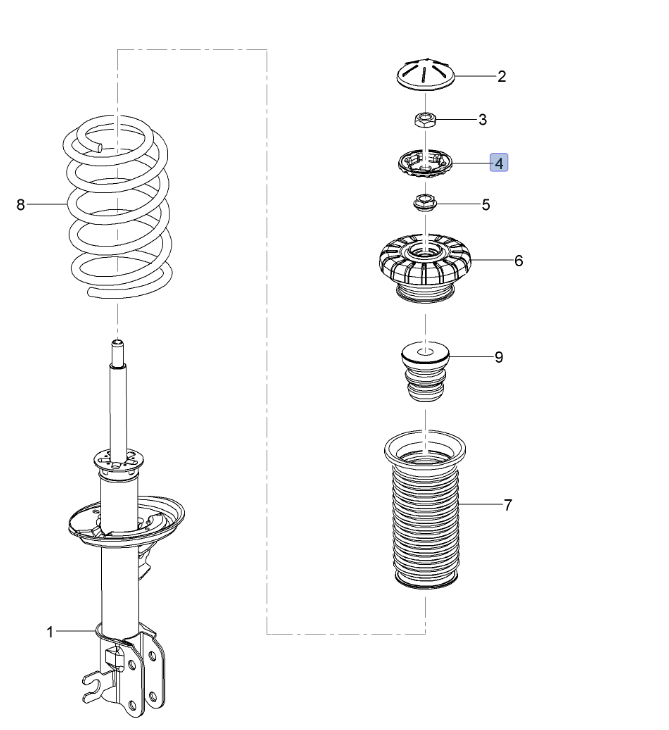 2
3
4
8
5
6
9
7
1