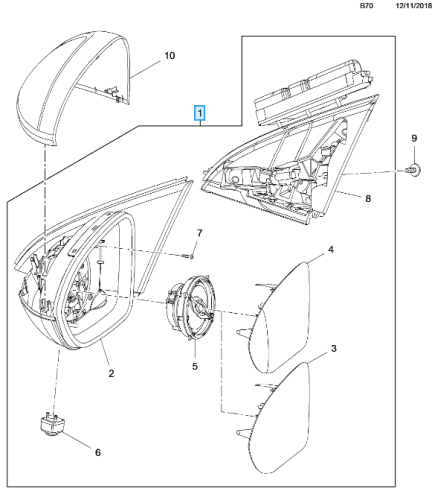 B70 12/11/2018

10

1

9

8

7

4

3

2

5

6