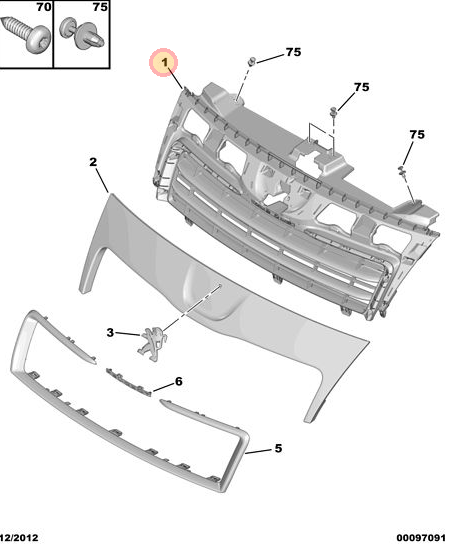 70
75
1
75
75
75
2
3
6
5
12/2012
00097091