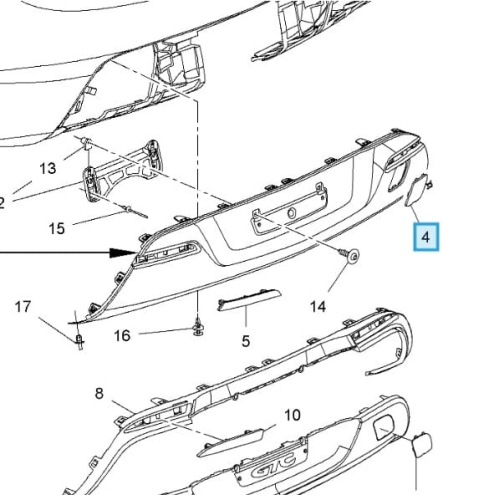 13
2
15
4
14
17
16
5
8
10
GTC