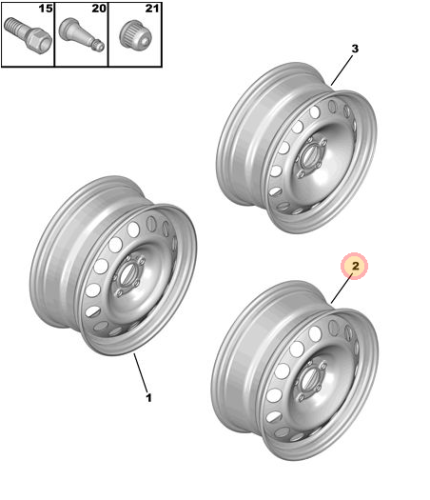 15
20
21
3
2
1