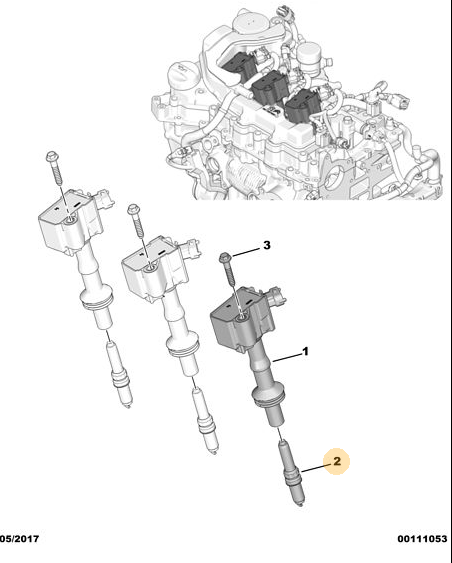 3

1

2

05/2017

00111053