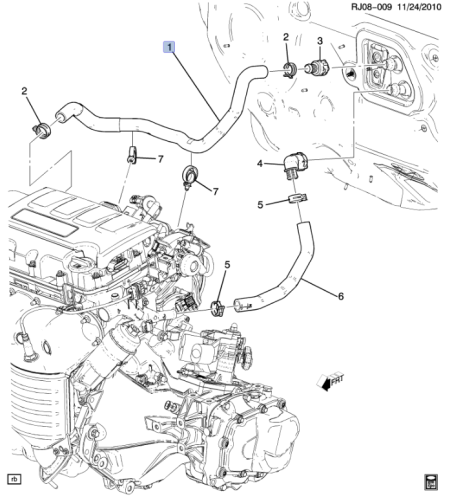 RJ08-009 11/24/2010

1

2

3

2

7

7

4

5

5

6

FRT

rb