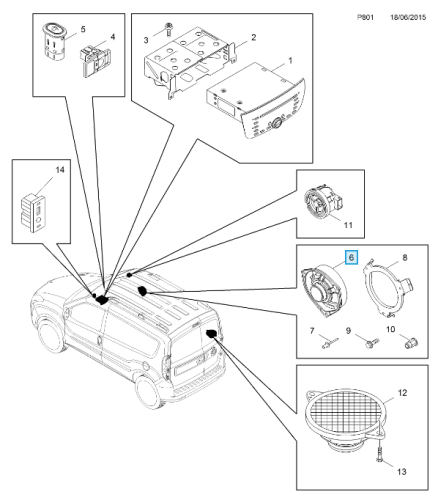 P801 18/06/2015

5
4

3
2
1

14

11

6
8

7
9
10

12

13